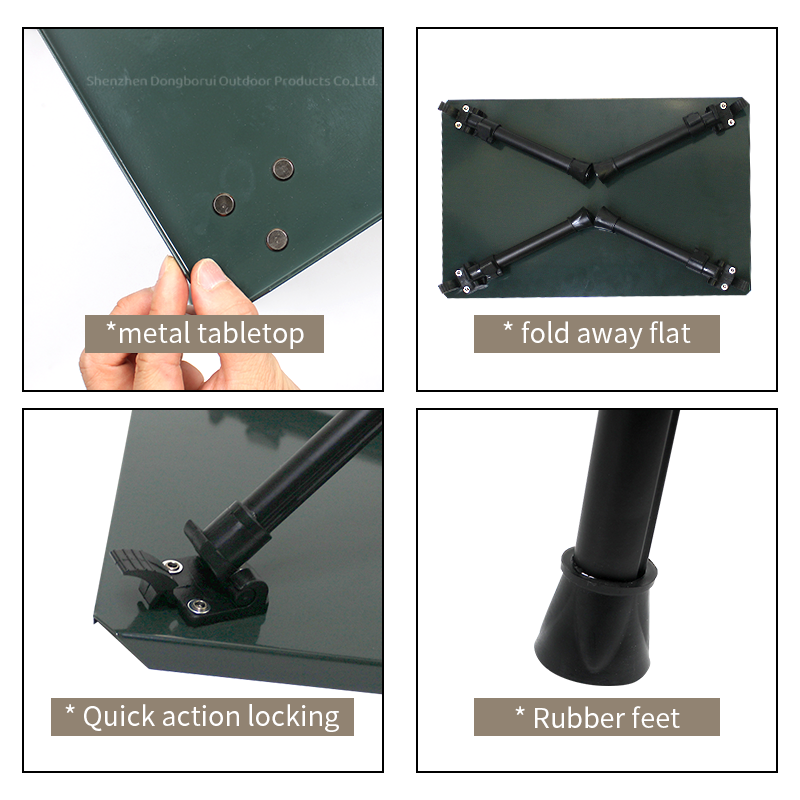 Shenzhen Dongborui Outdoor Products Co.,Ltd.

*metal tabletop

* fold away flat

* Quick action locking

* Rubber feet